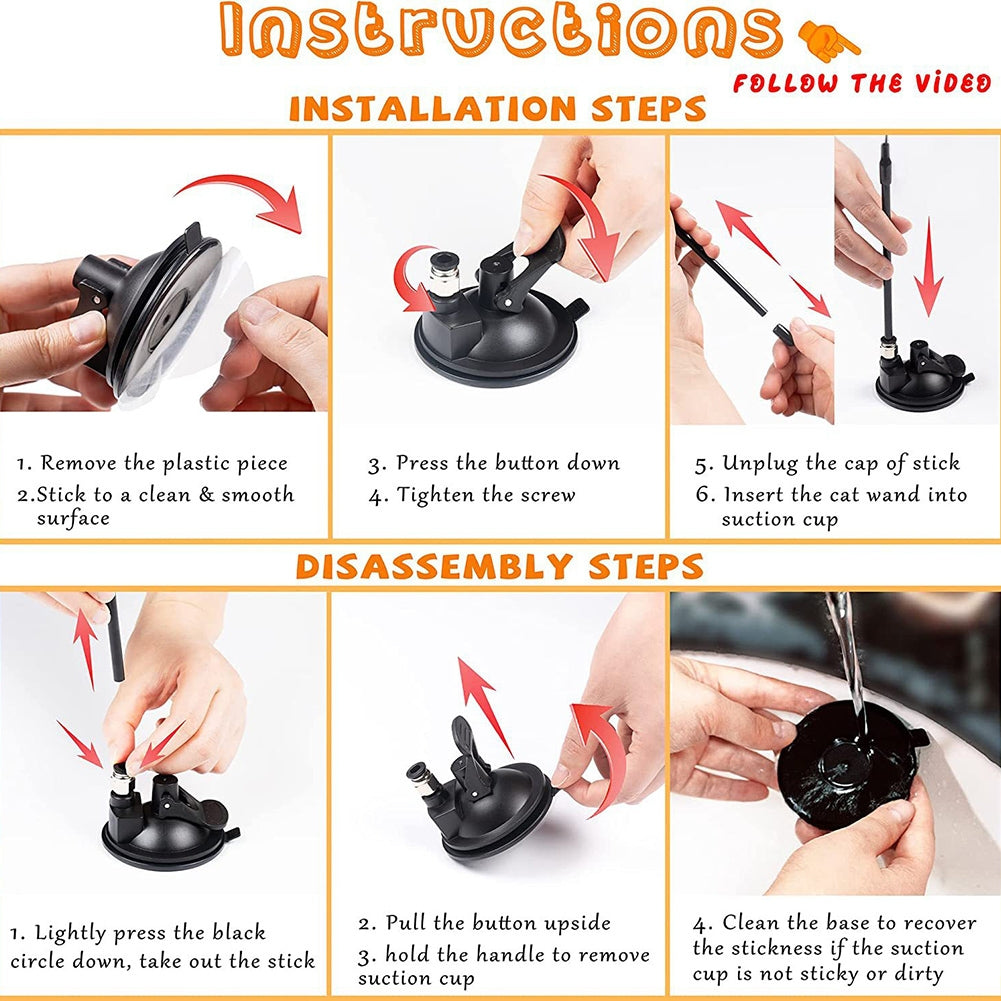 Instructions

FOLLOW THE VIDEO

INSTALLATION STEPS

1. Remove the plastic piece
2.Stick to a clean & smooth surface

3. Press the button down
4. Tighten the screw

5. Unplug the cap of stick
6. Insert the cat wand into suction cup

DISASSEMBLY STEPS

1. Lightly press the black circle down, take out the stick

2. Pull the button upside
3. hold the handle to remove suction cup

4. Clean the base to recover the stickness if the suction cup is not sticky or dirty