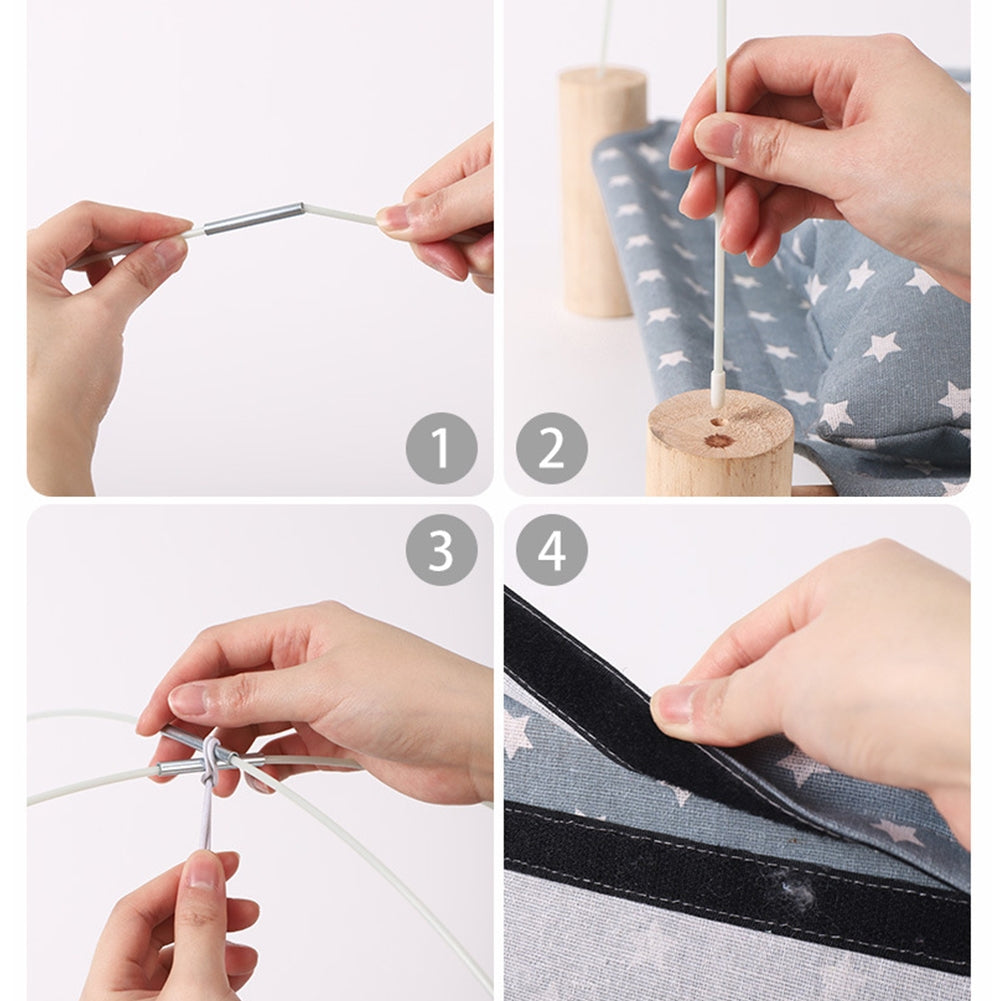 1
2
3
4